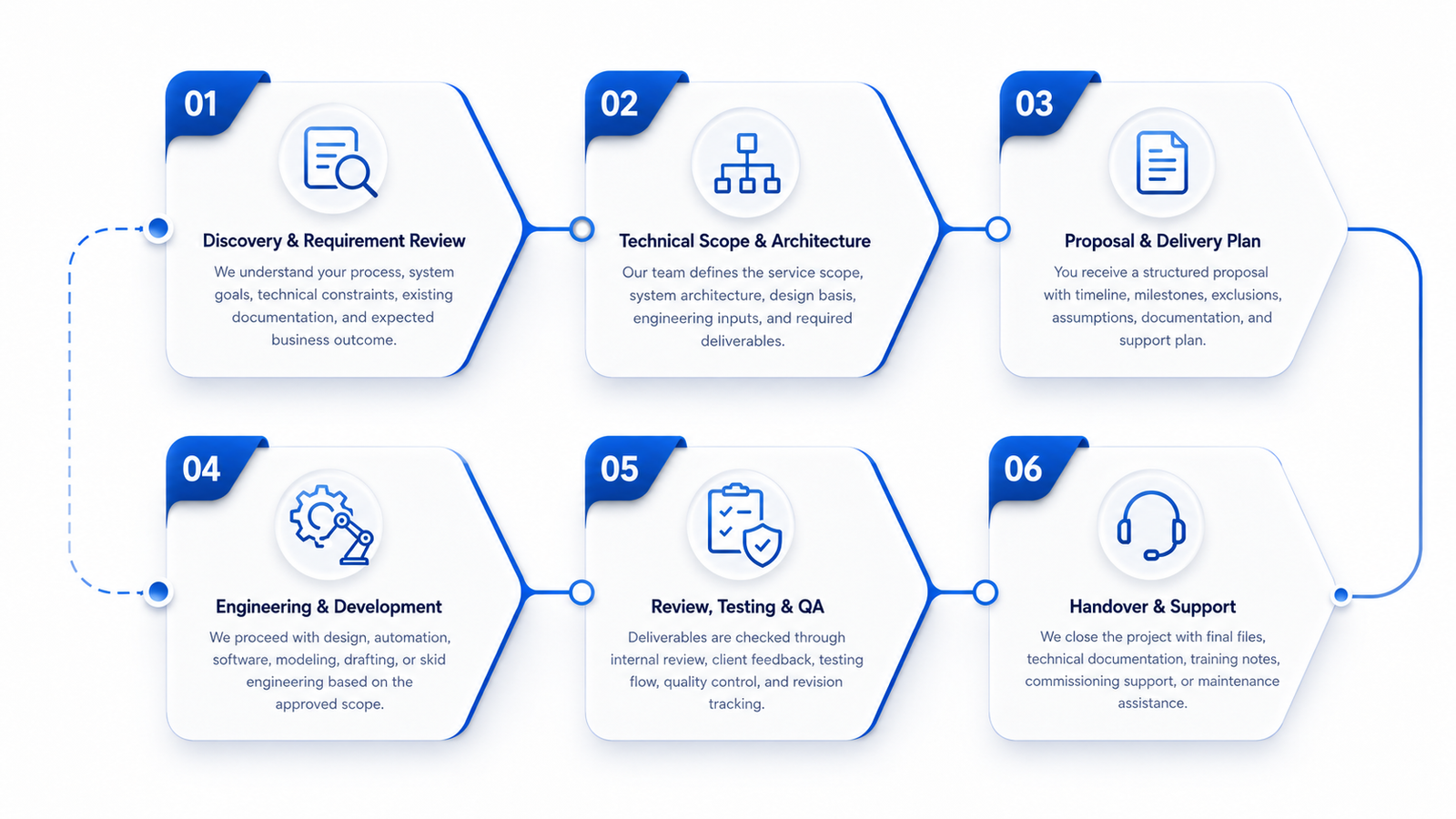 01

Discovery & Requirement Review

We understand your process, system goals, technical constraints, existing documentation, and expected business outcome.

02

Technical Scope & Architecture

Our team defines the service scope, system architecture, design basis, engineering inputs, and required deliverables.

03

Proposal & Delivery Plan

You receive a structured proposal with timeline, milestones, exclusions, assumptions, documentation, and support plan.

04

Engineering & Development

We proceed with design, automation, software, modeling, drafting, or skid engineering based on the approved scope.

05

Review, Testing & QA

Deliverables are checked through internal review, client feedback, testing flow, quality control, and revision tracking.

06

Handover & Support

We close the project with final files, technical documentation, training notes, commissioning support, or maintenance assistance.